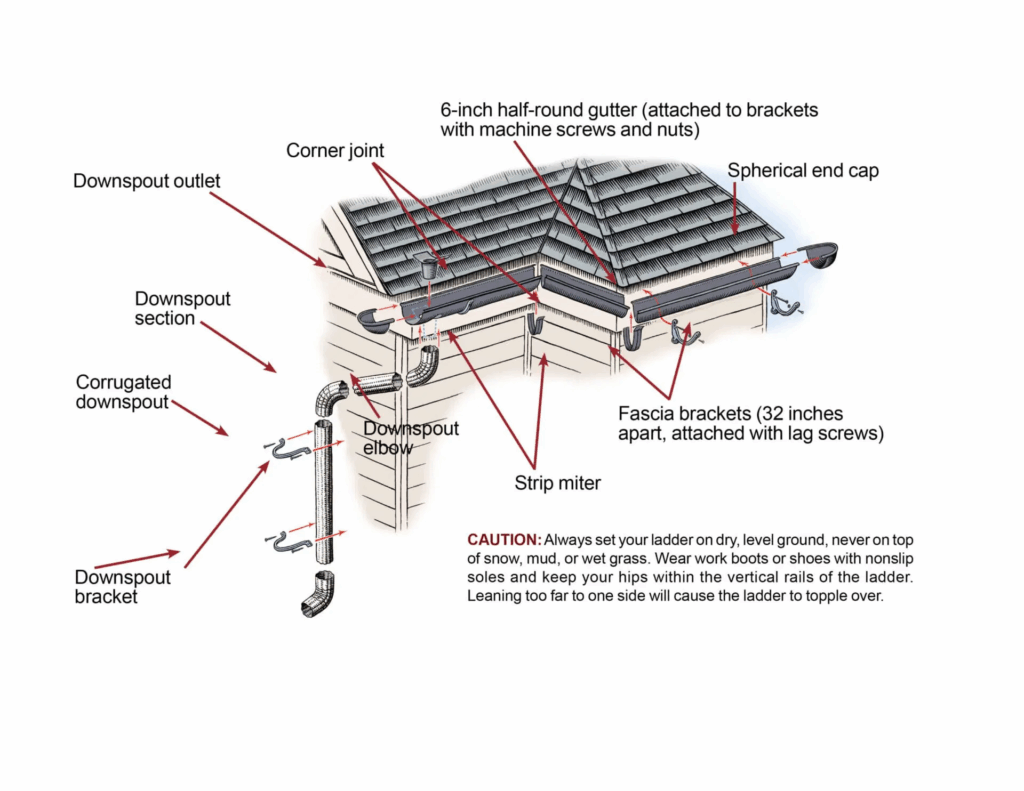 6-inch half-round gutter (attached to brackets with machine screws and nuts)

Corner joint

Spherical end cap

Downspout outlet

Downspout section

Corrugated downspout

Downspout elbow

Fascia brackets (32 inches apart, attached with lag screws)

Strip miter

Downspout bracket

CAUTION: Always set your ladder on dry, level ground, never on top of snow, mud, or wet grass. Wear work boots or shoes with nonslip soles and keep your hips within the vertical rails of the ladder. Leaning too far to one side will cause the ladder to topple over.